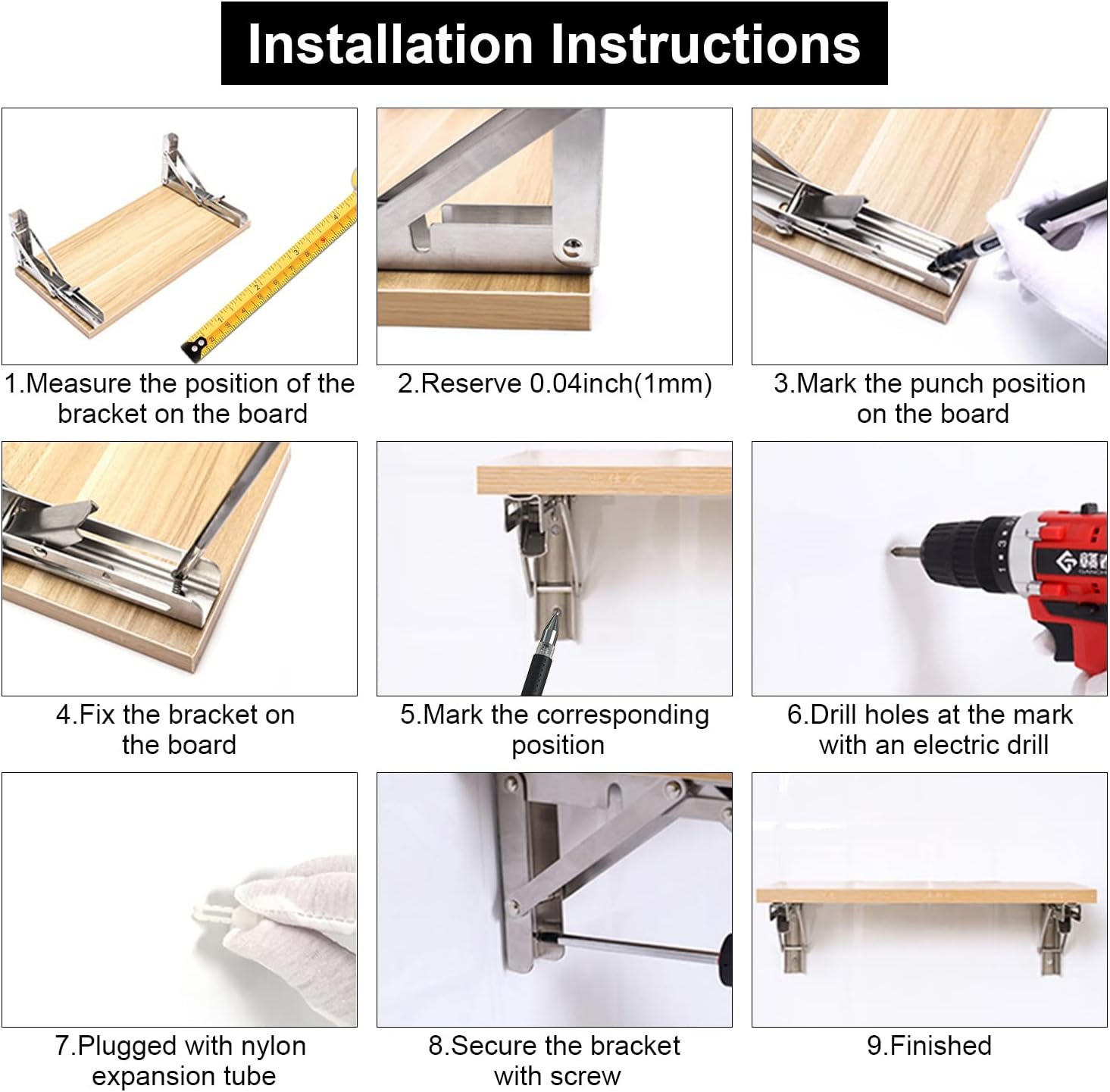 Installation Instructions

1.Measure the position of the bracket on the board

2.Reserve 0.04inch(1mm)

3.Mark the punch position on the board

4.Fix the bracket on the board

5.Mark the corresponding position

6.Drill holes at the mark with an electric drill

7.Plugged with nylon expansion tube

8.Secure the bracket with screw

9.Finished